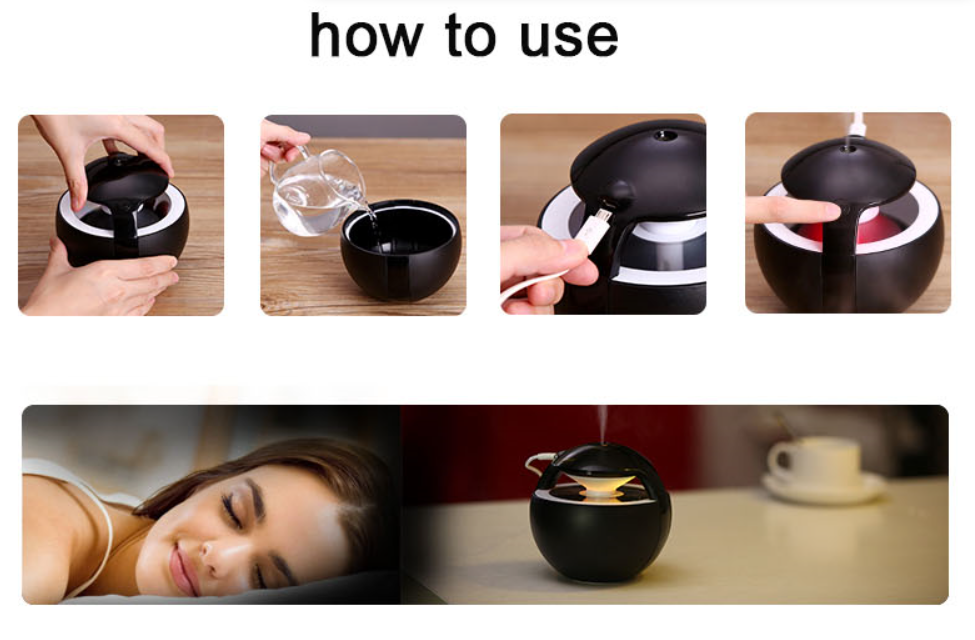 how to use